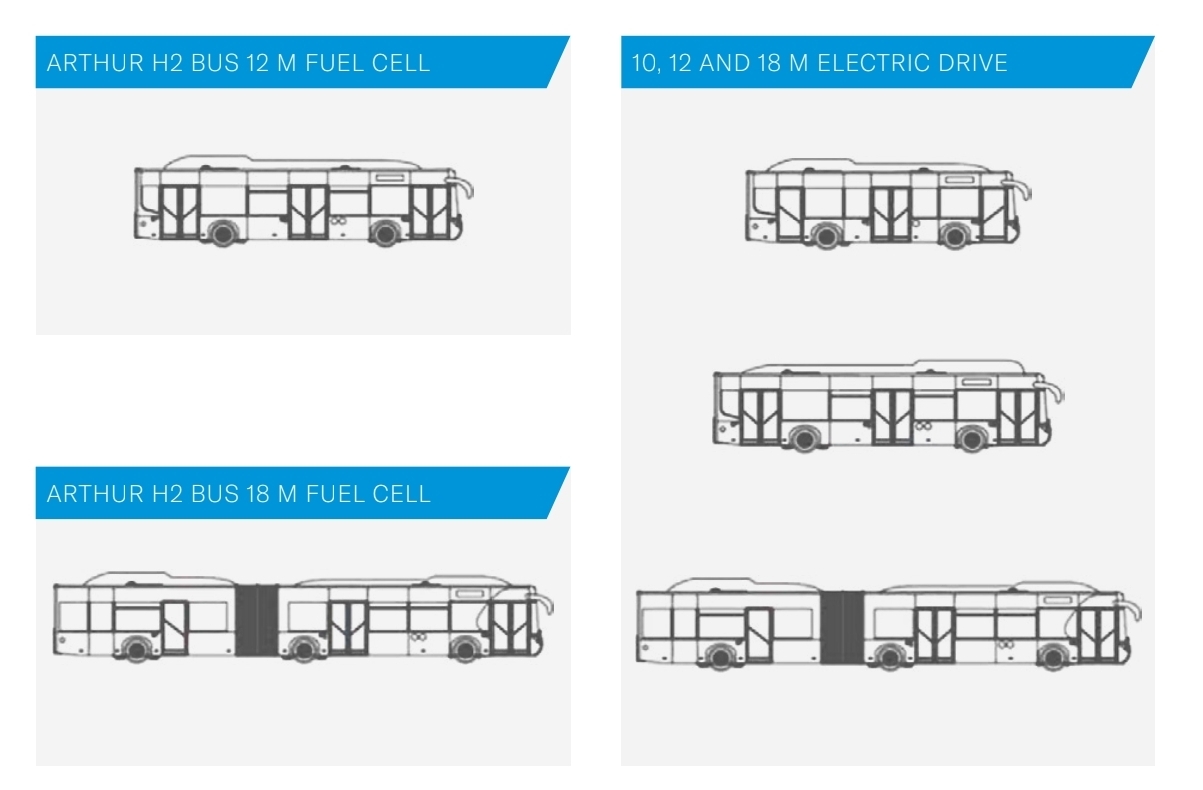 ARTHUR H2 BUS 12 M FUEL CELL

ARTHUR H2 BUS 18 M FUEL CELL

10, 12 AND 18 M ELECTRIC DRIVE